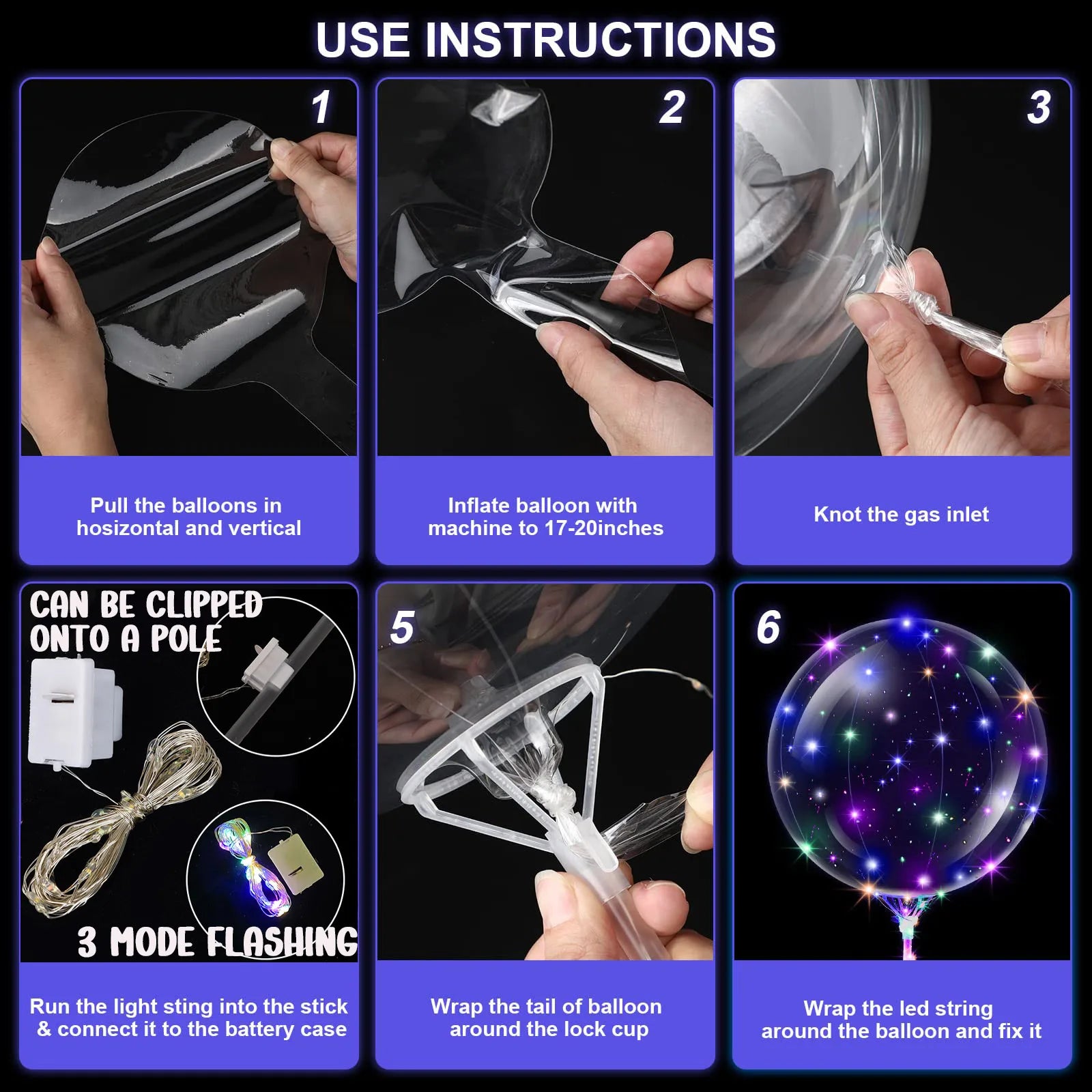 USE INSTRUCTIONS

1

Pull the balloons in hosizontal and vertical

2

Inflate balloon with machine to 17-20inches

3

Knot the gas inlet

CAN BE CLIPPED ONTO A POLE

3 MODE FLASHING

Run the light sting into the stick & connect it to the battery case

5

Wrap the tail of balloon around the lock cup

6

Wrap the led string around the balloon and fix it